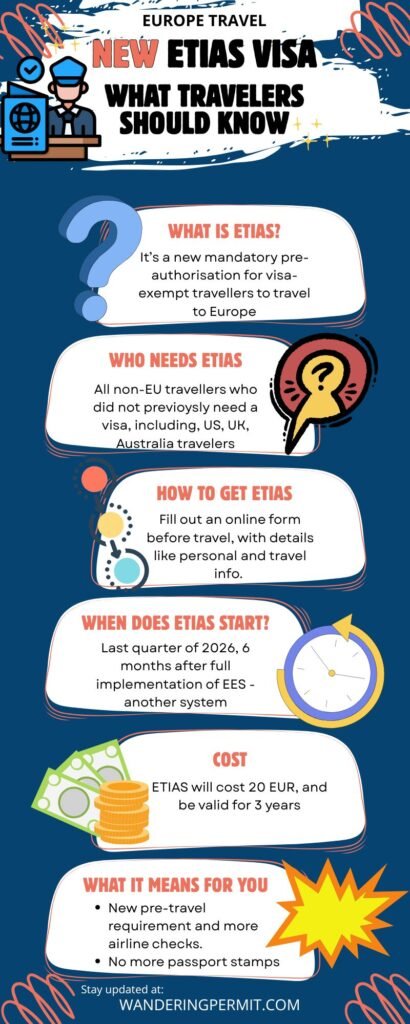 EUROPE TRAVEL

NEW ETIAS VISA

WHAT TRAVELERS SHOULD KNOW

WHAT IS ETIAS?

It's a new mandatory pre-authorisation for visa-exempt travellers to travel to Europe

WHO NEEDS ETIAS

All non-EU travellers who did not previoysly need a visa, including, US, UK, Australia travelers

HOW TO GET ETIAS

Fill out an online form before travel, with details like personal and travel info.

WHEN DOES ETIAS START?

Last quarter of 2026, 6 months after full implementation of EES - another system

COST

ETIAS will cost 20 EUR, and be valid for 3 years

WHAT IT MEANS FOR YOU

- New pre-travel requirement and more airline checks.
- No more passport stamps

Stay updated at:
WANDERINGPERMIT.COM